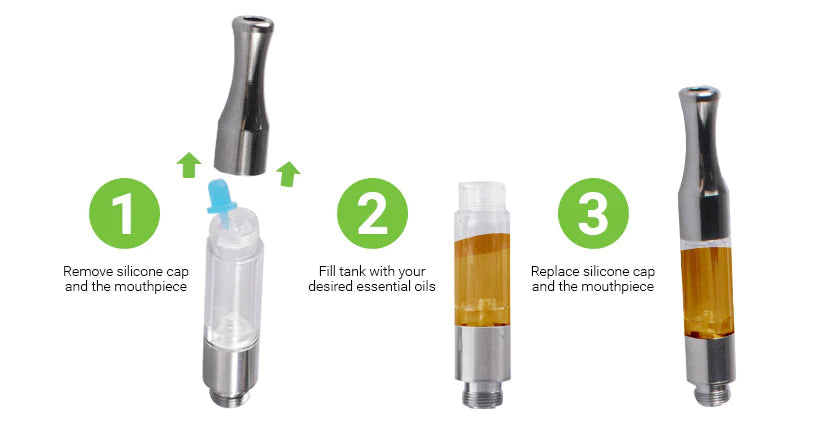 1

Remove silicone cap and the mouthpiece

2

Fill tank with your desired essential oils

3

Replace silicone cap and the mouthpiece