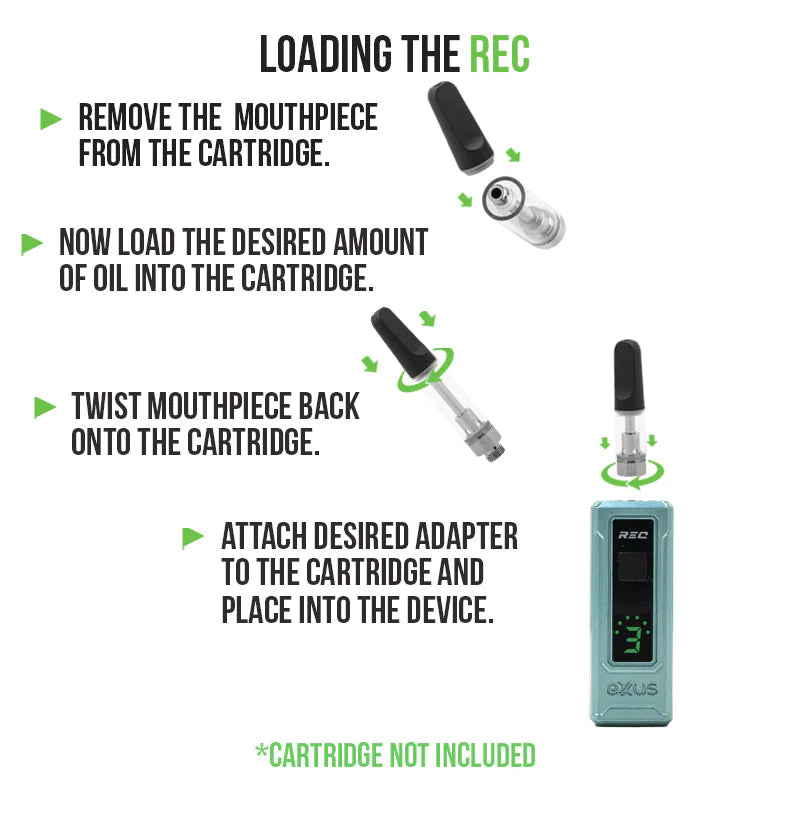 LOADING THE REC

REMOVE THE MOUTHPIECE FROM THE CARTRIDGE.

NOW LOAD THE DESIRED AMOUNT OF OIL INTO THE CARTRIDGE.

TWIST MOUTHPIECE BACK ONTO THE CARTRIDGE.

ATTACH DESIRED ADAPTER TO THE CARTRIDGE AND PLACE INTO THE DEVICE.

REC

3

eXus

*CARTRIDGE NOT INCLUDED