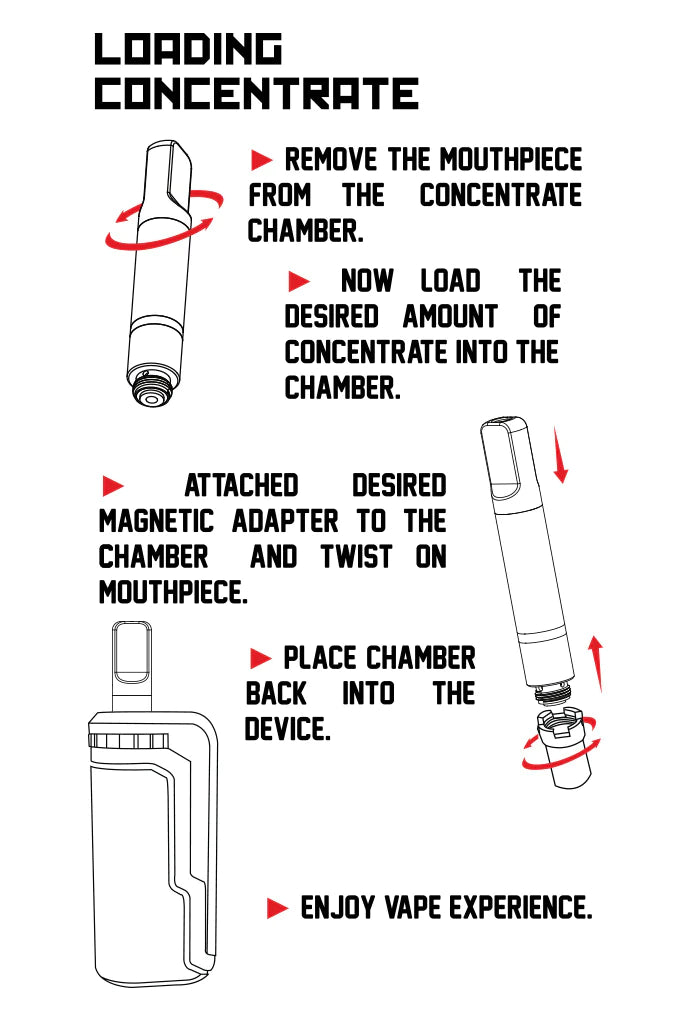 LOADING CONCENTRATE

► REMOVE THE MOUTHPIECE FROM THE CONCENTRATE CHAMBER.

► NOW LOAD THE DESIRED AMOUNT OF CONCENTRATE INTO THE CHAMBER.

► ATTACHED DESIRED MAGNETIC ADAPTER TO THE CHAMBER AND TWIST ON MOUTHPIECE.

► PLACE CHAMBER BACK INTO THE DEVICE.

► ENJOY VAPE EXPERIENCE.