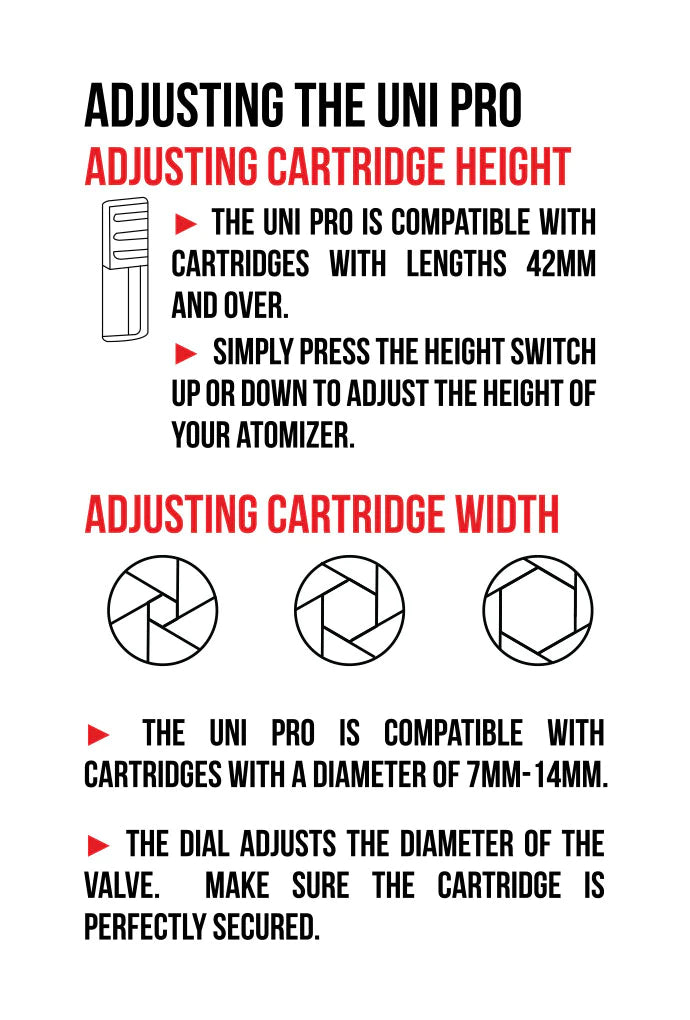 ADJUSTING THE UNI PRO

ADJUSTING CARTRIDGE HEIGHT

► THE UNI PRO IS COMPATIBLE WITH CARTRIDGES WITH LENGTHS 42MM AND OVER.

► SIMPLY PRESS THE HEIGHT SWITCH UP OR DOWN TO ADJUST THE HEIGHT OF YOUR ATOMIZER.

ADJUSTING CARTRIDGE WIDTH

► THE UNI PRO IS COMPATIBLE WITH CARTRIDGES WITH A DIAMETER OF 7MM-14MM.

► THE DIAL ADJUSTS THE DIAMETER OF THE VALVE. MAKE SURE THE CARTRIDGE IS PERFECTLY SECURED.