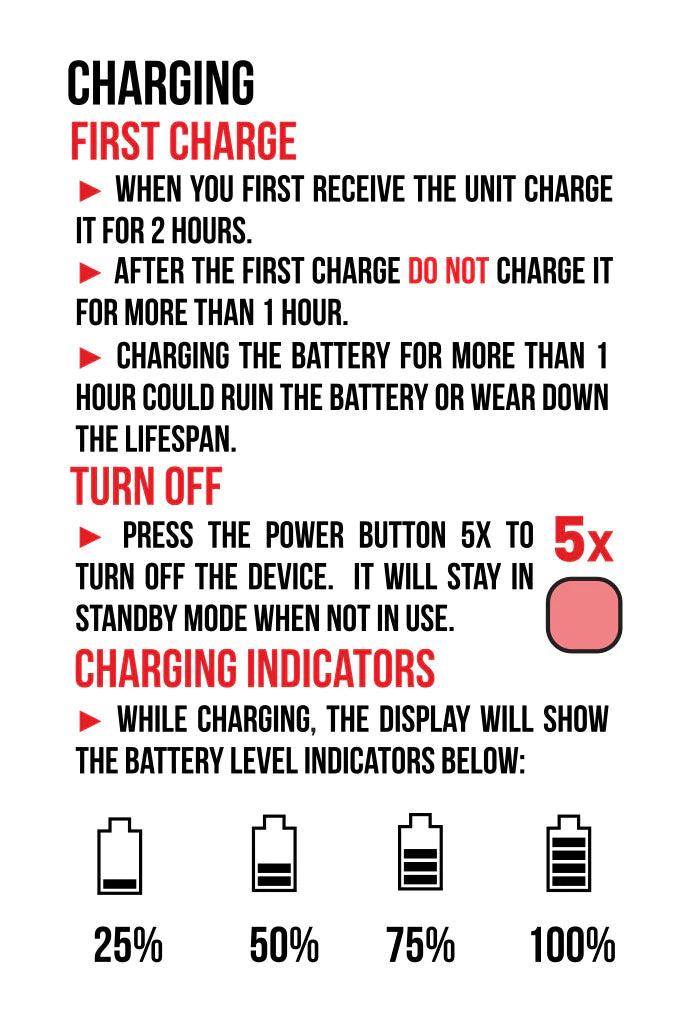 CHARGING

FIRST CHARGE

► WHEN YOU FIRST RECEIVE THE UNIT CHARGE IT FOR 2 HOURS.

► AFTER THE FIRST CHARGE DO NOT CHARGE IT FOR MORE THAN 1 HOUR.

► CHARGING THE BATTERY FOR MORE THAN 1 HOUR COULD RUIN THE BATTERY OR WEAR DOWN THE LIFESPAN.

TURN OFF

► PRESS THE POWER BUTTON 5X TO TURN OFF THE DEVICE. IT WILL STAY IN STANDBY MODE WHEN NOT IN USE.

5x

CHARGING INDICATORS

► WHILE CHARGING, THE DISPLAY WILL SHOW THE BATTERY LEVEL INDICATORS BELOW:

25% 50% 75% 100%